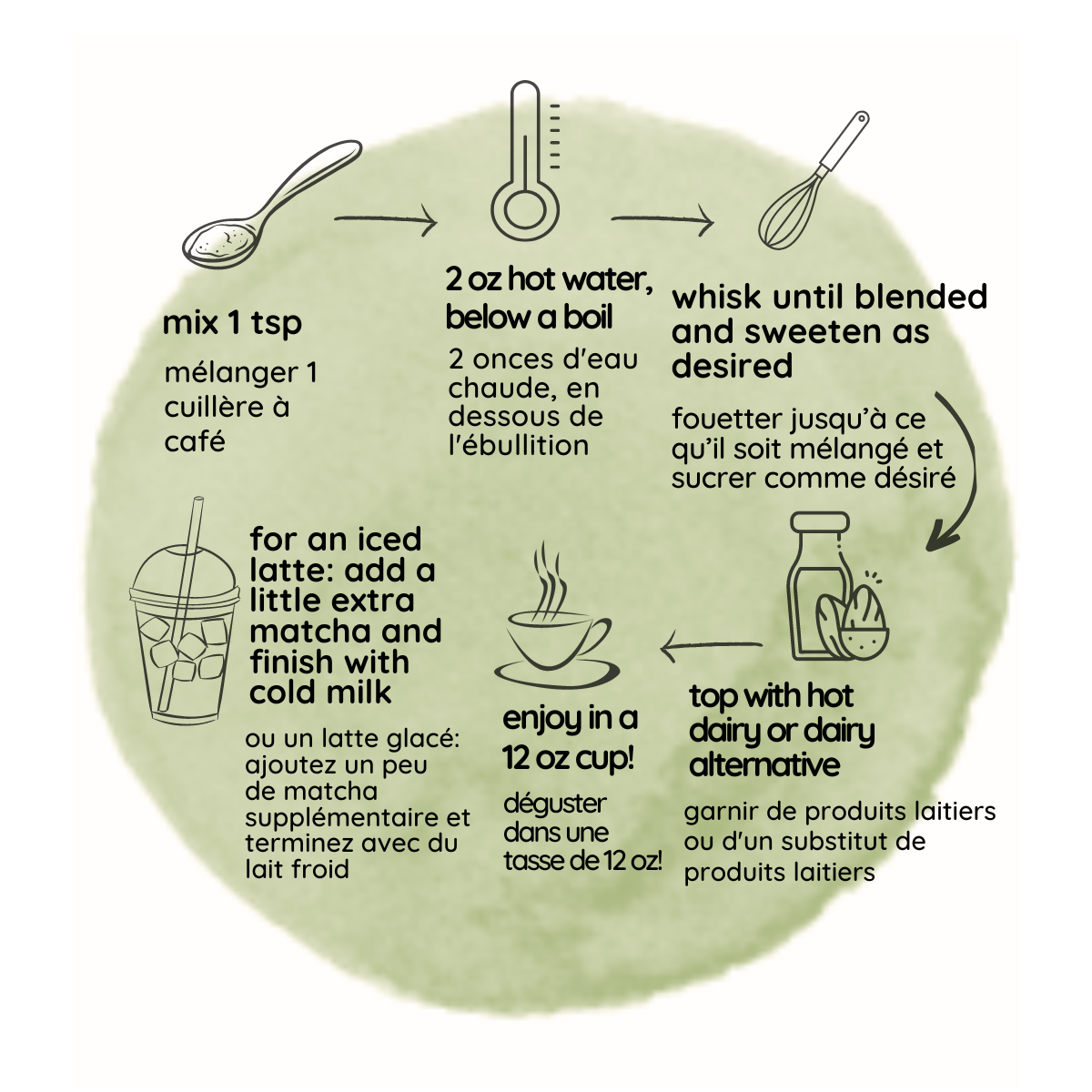 mix 1 tsp

mélanger 1 cuillère à café

2 oz hot water, below a boil

2 onces d'eau chaude, en dessous de l'ébullition

whisk until blended and sweeten as desired

fouetter jusqu'à ce qu'il soit mélangé et sucrer comme désiré

top with hot dairy or dairy alternative

garnir de produits laitiers ou d'un substitut de produits laitiers

enjoy in a 12 oz cup!

déguster dans une tasse de 12 oz!

for an iced latte: add a little extra matcha and finish with cold milk

ou un latte glacé: ajoutez un peu de matcha supplémentaire et terminez avec du lait froid